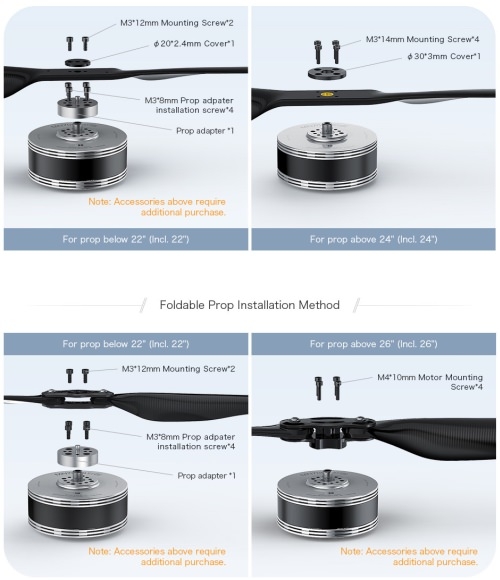 M3*12mm Mounting Screw*2

ϕ 20*2.4mm Cover*1

M3*8mm Prop adpater installation screw*4

Prop adapter *1

Note: Accessories above require additional purchase.

For prop below 22" (Incl. 22")

M3*14mm Mounting Screw*4

ϕ 30*3mm Cover*1

For prop above 24" (Incl. 24")

Foldable Prop Installation Method

For prop below 22" (Incl. 22")

M3*12mm Mounting Screw*2

M3*8mm Prop adpater installation screw*4

Prop adapter *1

Note: Accessories above require additional purchase.

For prop above 26" (Incl. 26")

M4*10mm Motor Mounting Screw*4

Note: Accessories above require additional purchase.