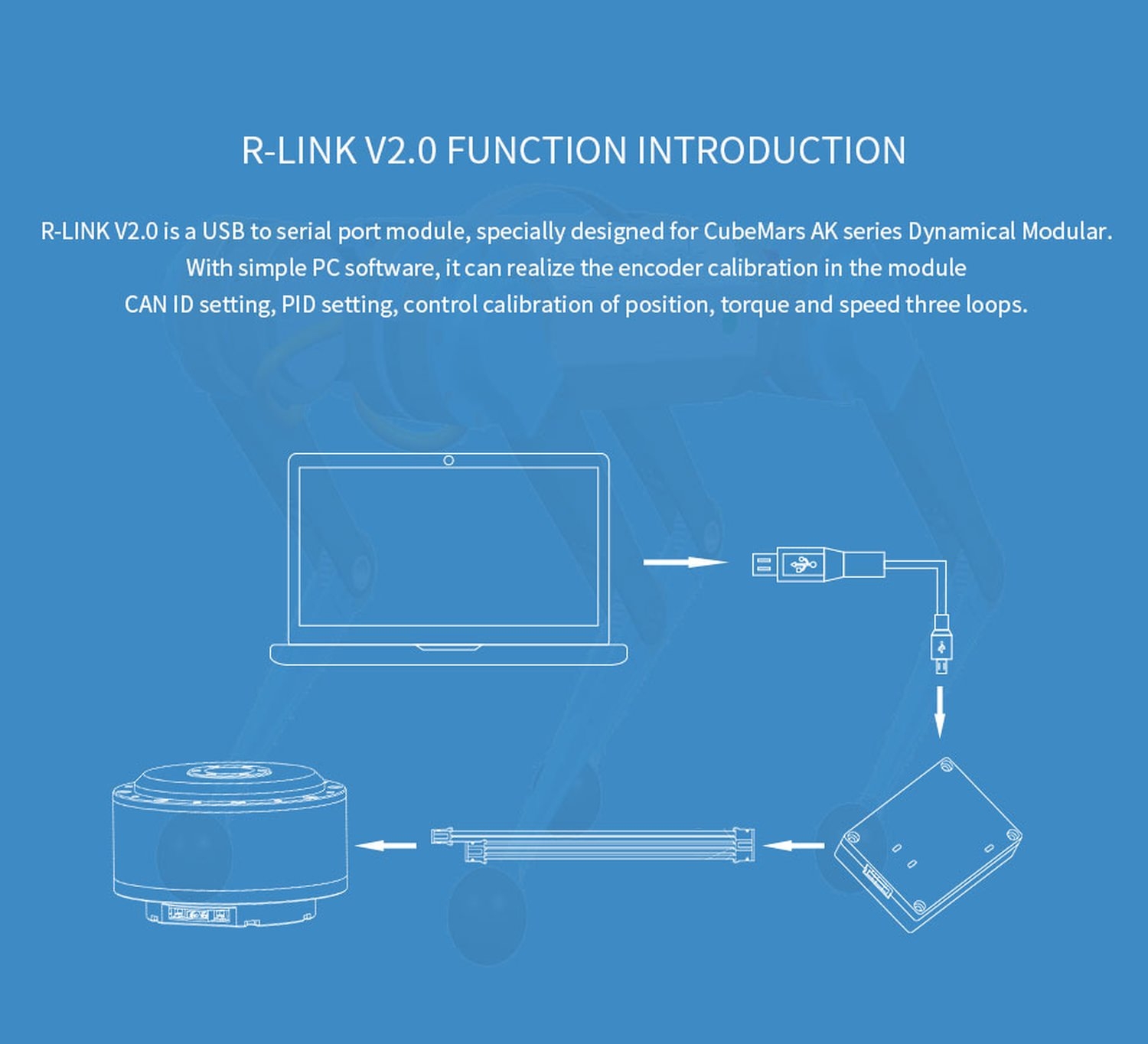 R-LINK V2.0 FUNCTION INTRODUCTION

R-LINK V2.0 is a USB to serial port module, specially designed for CubeMars AK series Dynamical Modular. With simple PC software, it can realize the encoder calibration in the module CAN ID setting, PID setting, control calibration of position, torque and speed three loops.